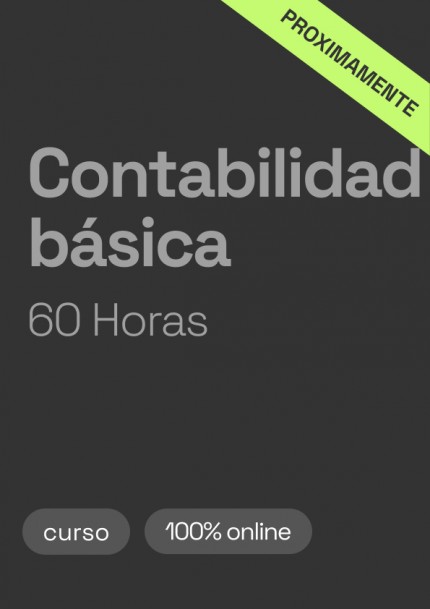 PROXIMAMENTE

Contabilidad básica

60 Horas

curso

100% online